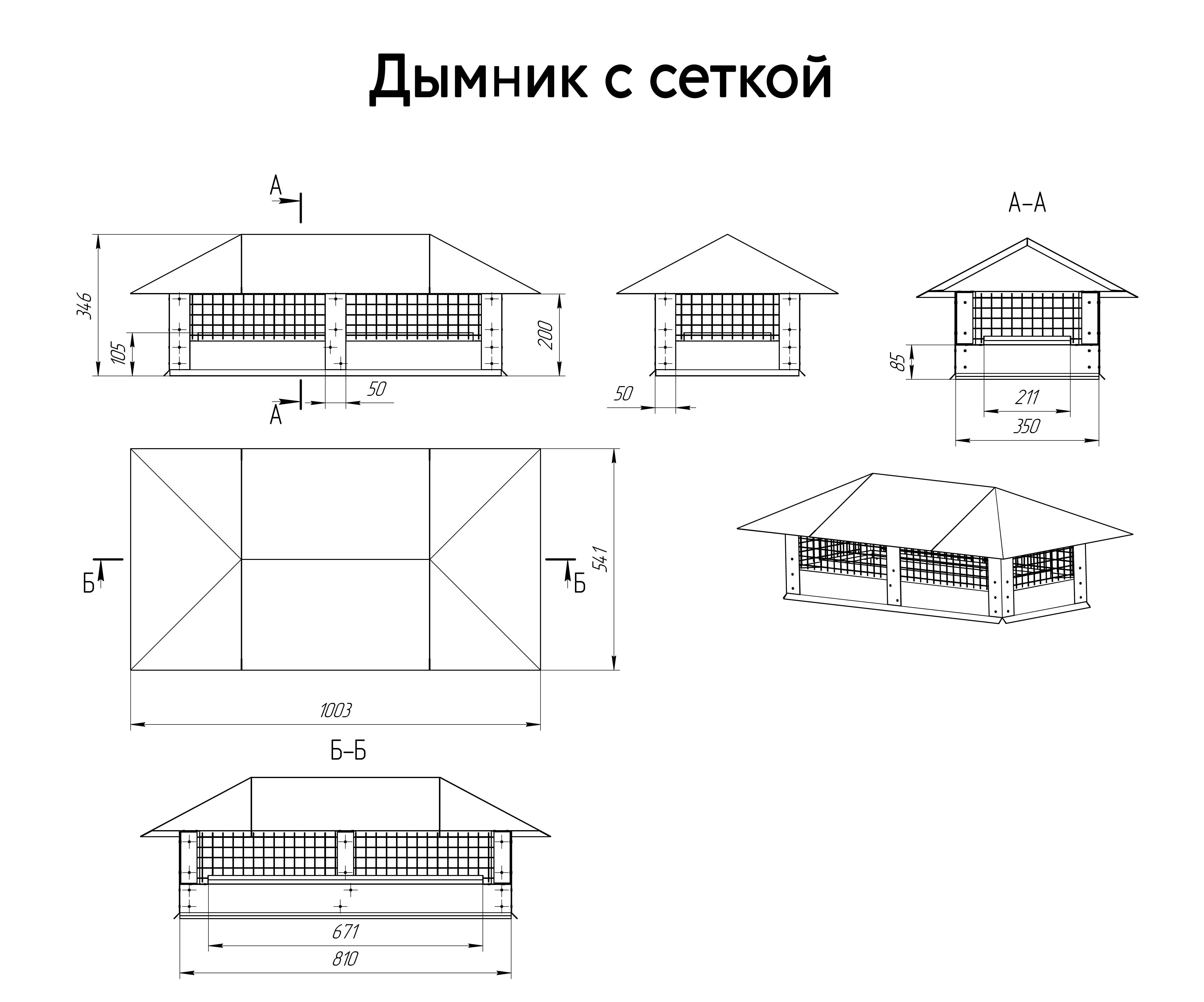 Дымник с сеткой

А

346

105

200

50

А

50

А–А

85

211

350

Б

Б

541

1003

Б–Б

671

810